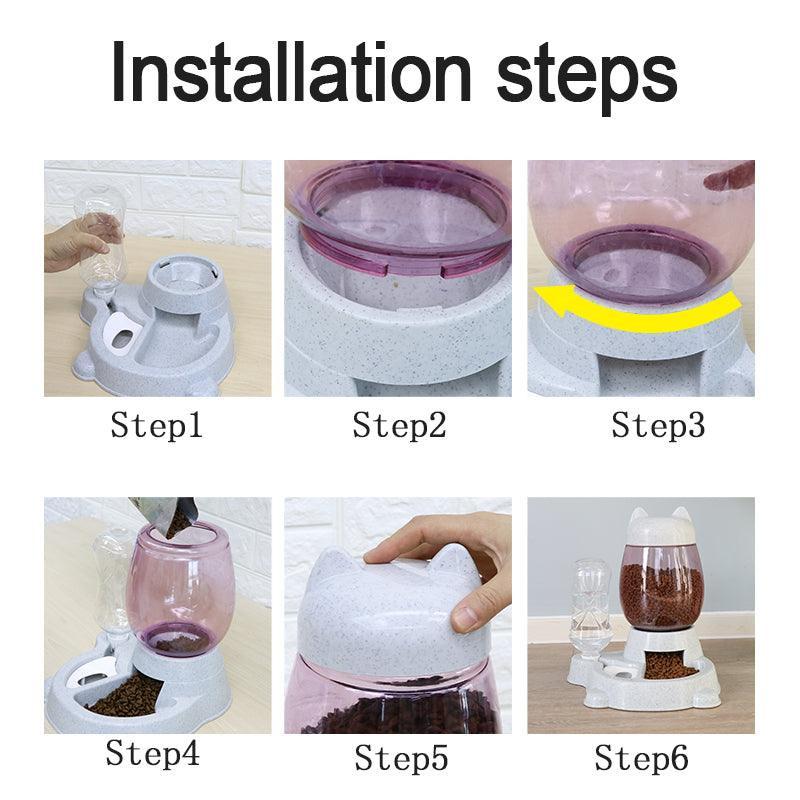 Installation steps

Step1

Step2

Step3

Step4

Step5

Step6