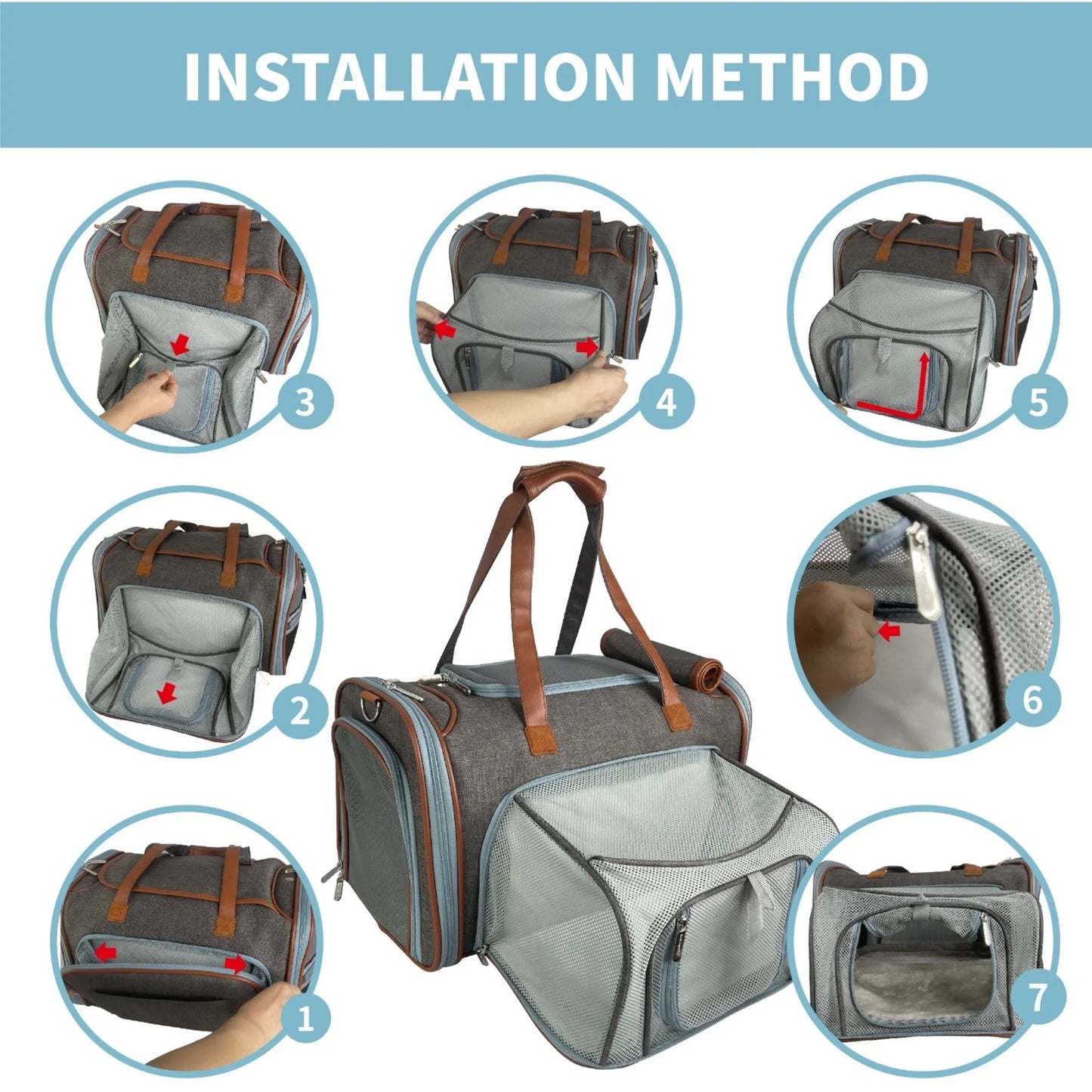 INSTALLATION METHOD

3

4

5

2

6

1

7